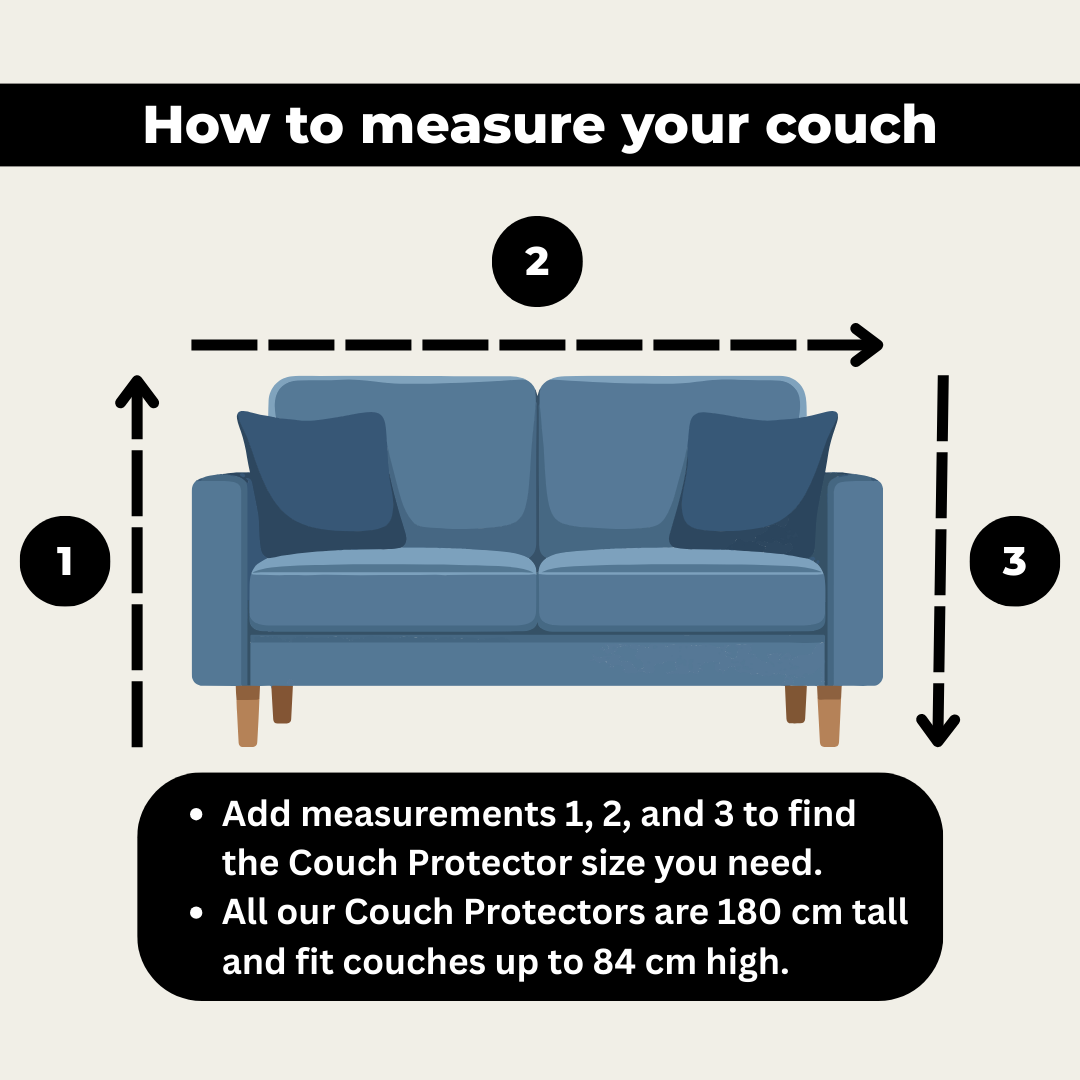 How to measure your couch

2

1

3

• Add measurements 1, 2, and 3 to find the Couch Protector size you need.
• All our Couch Protectors are 180 cm tall and fit couches up to 84 cm high.